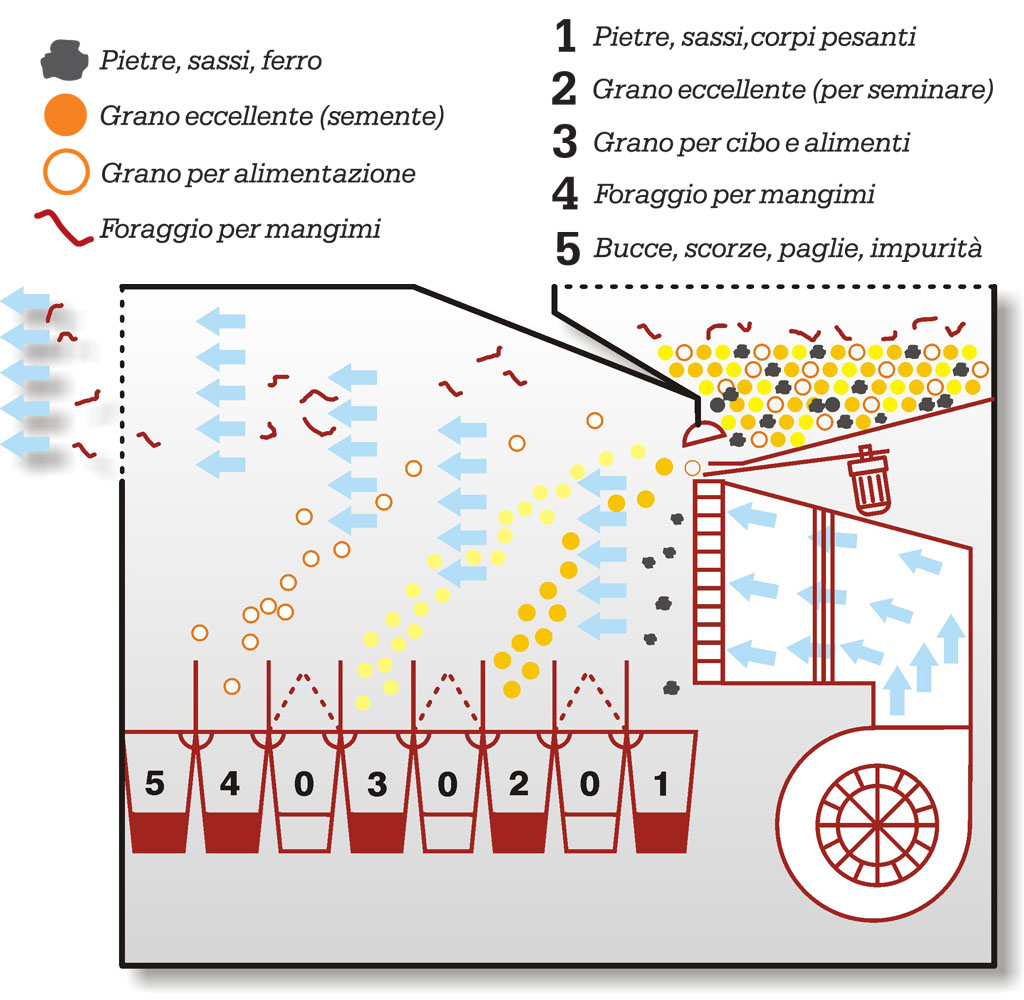 Pietre, sassi, ferro
Grano eccellente (semente)
Grano per alimentazione
Foraggio per mangimi

1 Pietre, sassi,corpi pesanti
2 Grano eccellente (per seminare)
3 Grano per cibo e alimenti
4 Foraggio per mangimi
5 Bucce, scorze, paglie, impurità

5 4 0 3 0 2 0 1