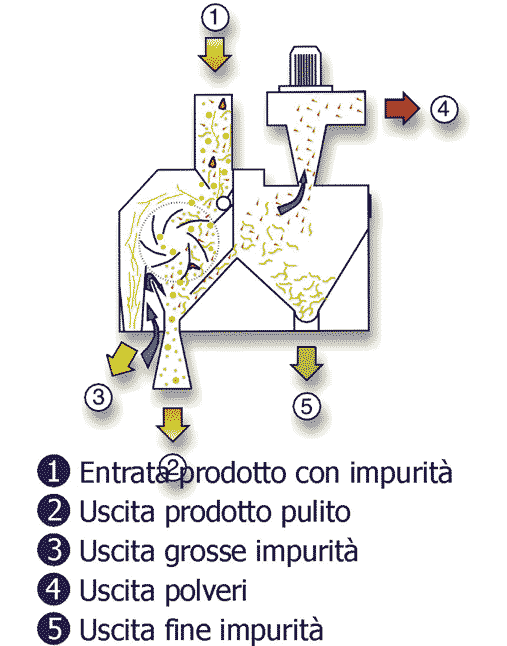 1

4

3

5

2

1 Entrata prodotto con impurità
2 Uscita prodotto pulito
3 Uscita grosse impurità
4 Uscita polveri
5 Uscita fine impurità