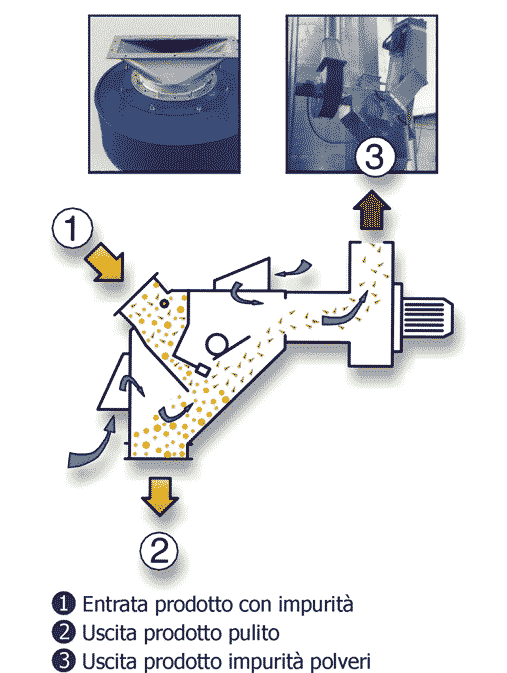 3

1

2

❶ Entrata prodotto con impurità
❷ Uscita prodotto pulito
❸ Uscita prodotto impurità polveri