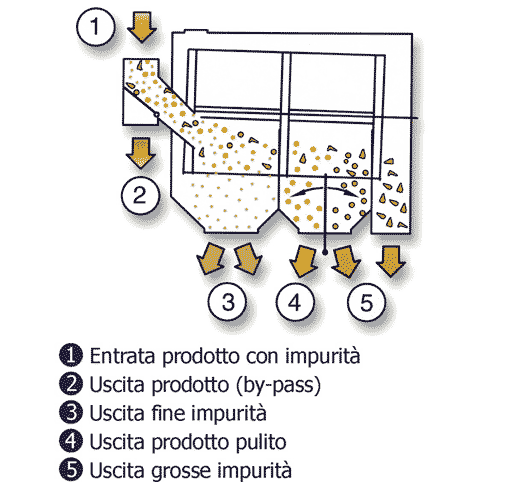 1
2
3
4
5

1 Entrata prodotto con impurità
2 Uscita prodotto (by-pass)
3 Uscita fine impurità
4 Uscita prodotto pulito
5 Uscita grosse impurità